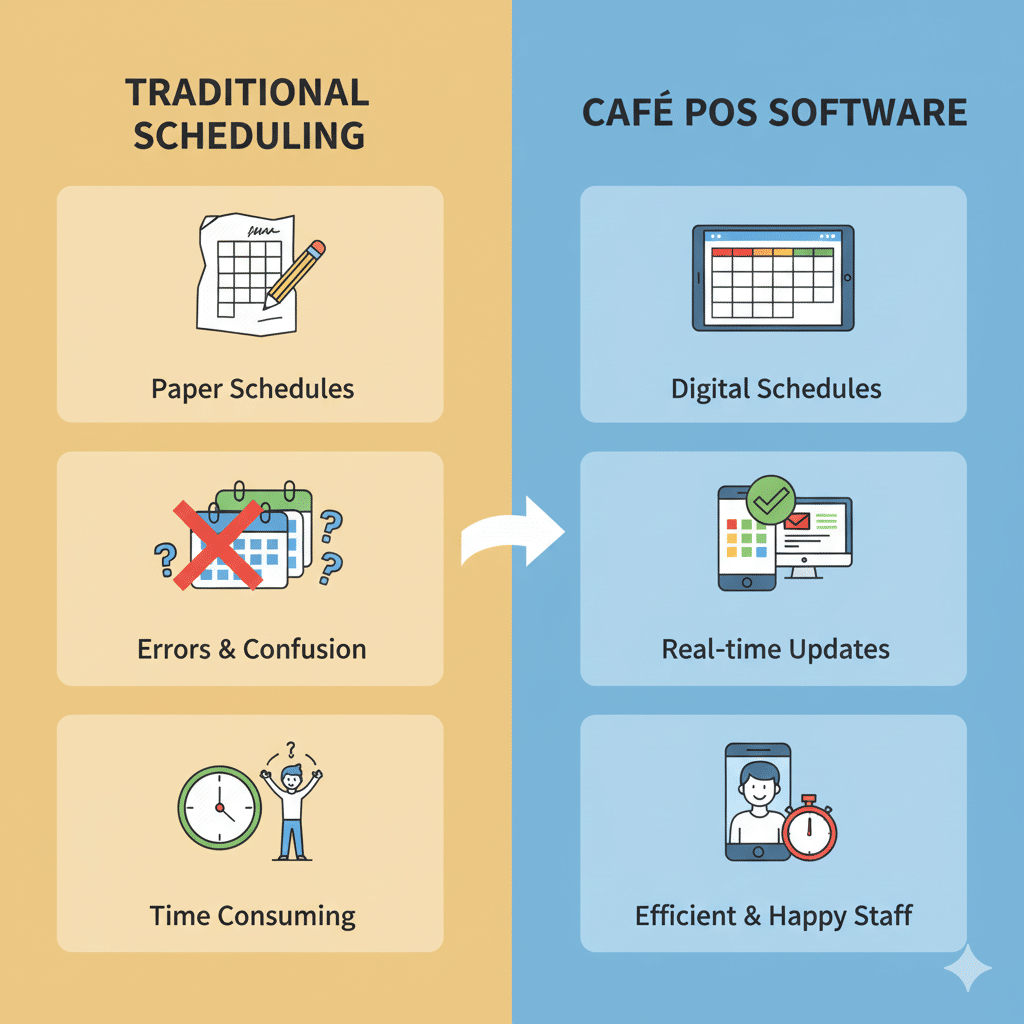 TRADITIONAL SCHEDULING

Paper Schedules

Errors & Confusion

Time Consuming

CAFÉ POS SOFTWARE

Digital Schedules

Real-time Updates

Efficient & Happy Staff