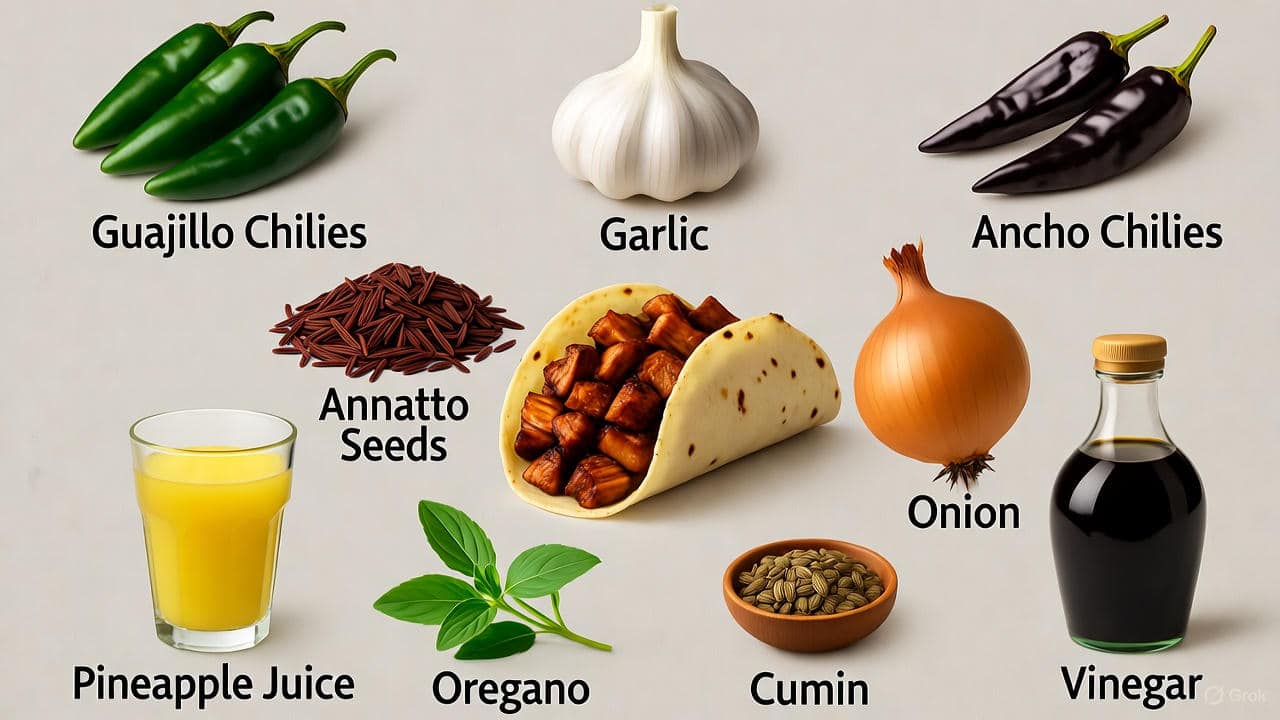 Guajillo Chilies

Garlic

Ancho Chilies

Annatto Seeds

Onion

Pineapple Juice

Oregano

Cumin

Vinegar

Grok